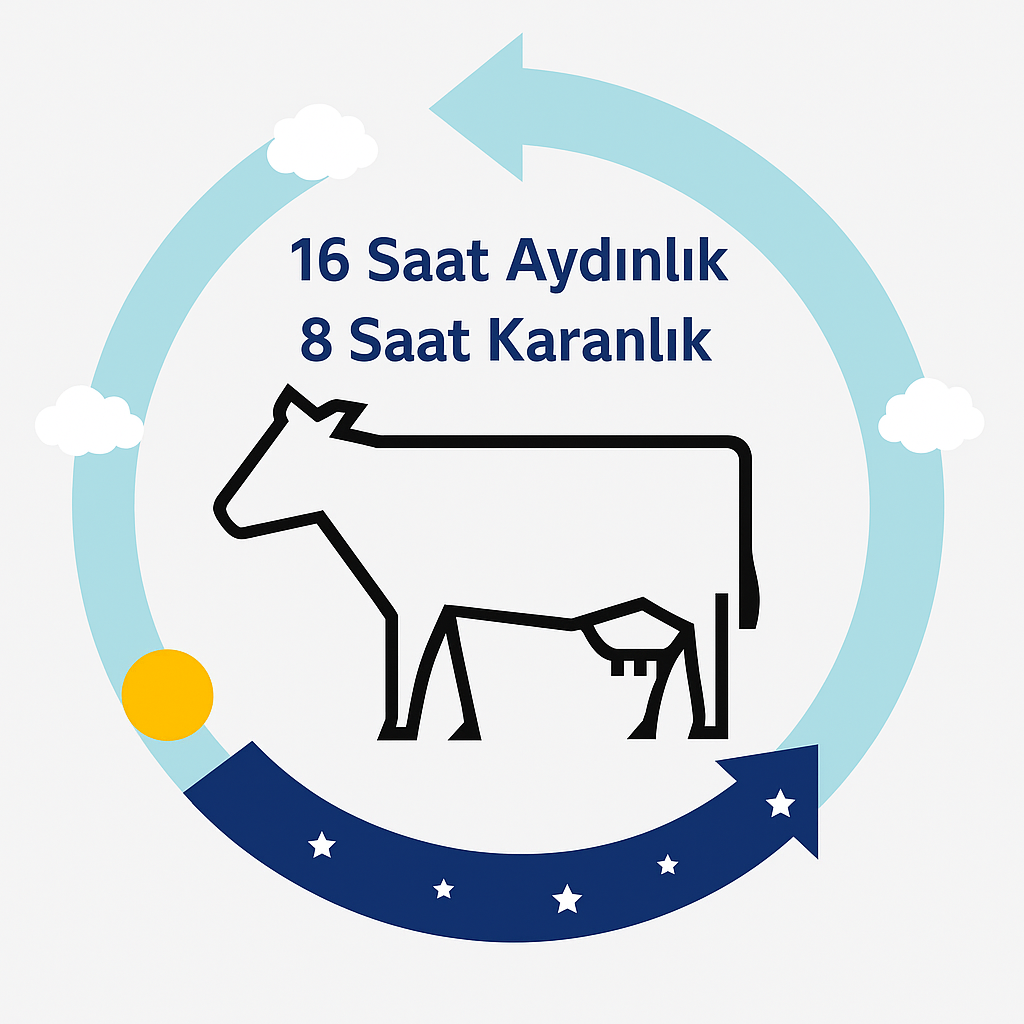 16 Saat Aydınlık
8 Saat Karanlık